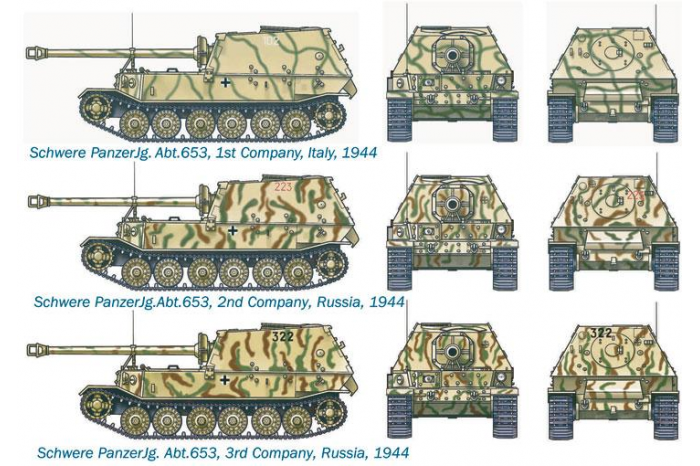 102

Schwere PanzerJg. Abt.653, 1st Company, Italy, 1944

223

223

Schwere PanzerJg.Abt.653, 2nd Company, Russia, 1944

322

322

Schwere PanzerJg. Abt.653, 3rd Company, Russia, 1944