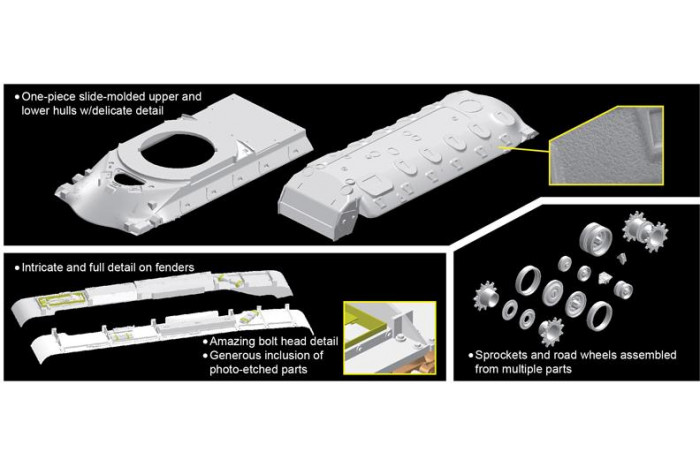 • One-piece slide-molded upper and lower hulls w/delicate detail

• Intricate and full detail on fenders

• Amazing bolt head detail
• Generous inclusion of photo-etched parts

• Sprockets and road wheels assembled from multiple parts