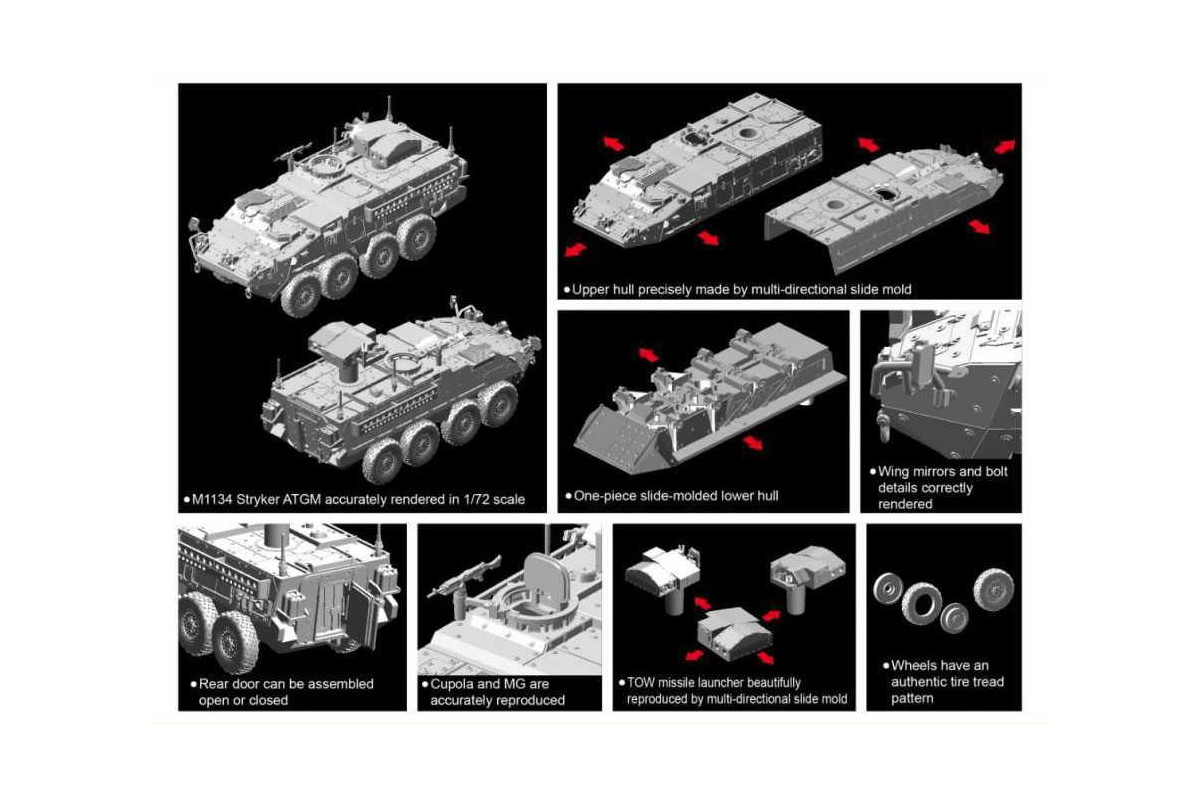 ●M1134 Stryker ATGM accurately rendered in 1/72 scale

●Upper hull precisely made by multi-directional slide mold

●One-piece slide-molded lower hull

●Wing mirrors and bolt details correctly rendered

●Rear door can be assembled open or closed

●Cupola and MG are accurately reproduced

●TOW missile launcher beautifully reproduced by multi-directional slide mold

●Wheels have an authentic tire tread pattern