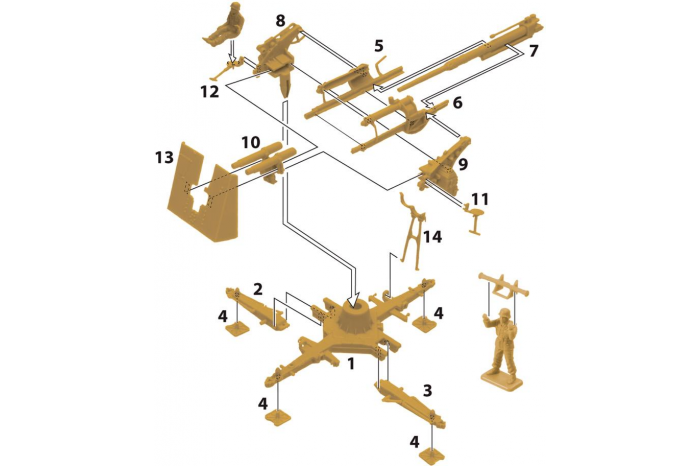 8
5
7
12
6
10
13
9
11
14
2
4
4
1
3
4
4