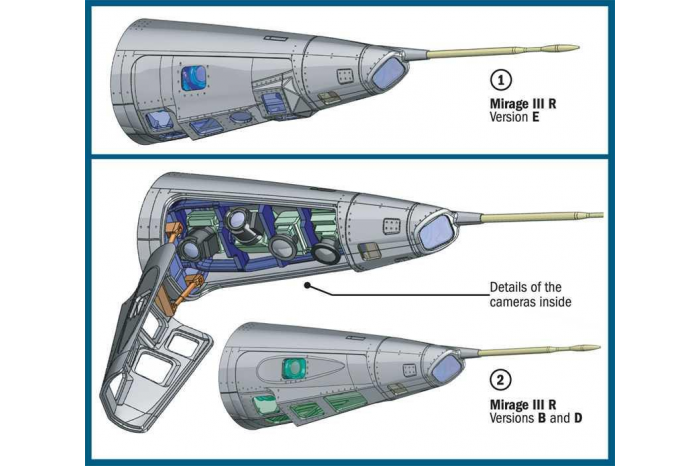 1
Mirage III R
Version E

Details of the cameras inside

2
Mirage III R
Versions B and D